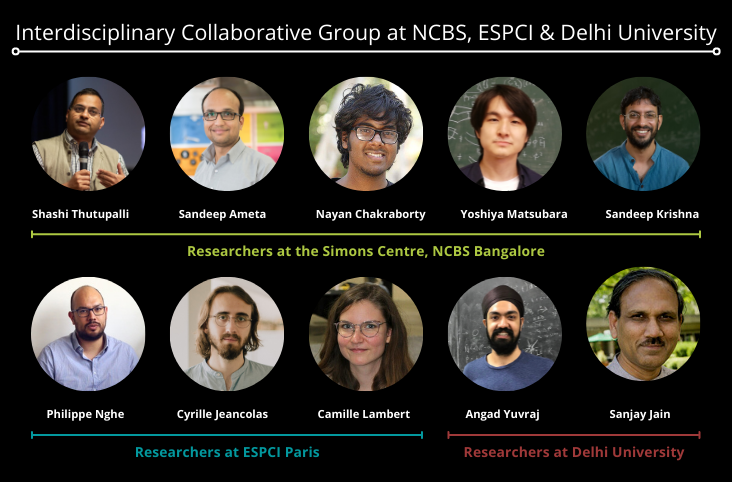 Interdisciplinary Collaborative Group at NCBS, ESPCI & Delhi University

Shashi Thutupalli
Sandeep Ameta
Nayan Chakraborty
Yoshiya Matsubara
Sandeep Krishna

Researchers at the Simons Centre, NCBS Bangalore

Philippe Nghe
Cyrille Jeancolas
Camille Lambert
Angad Yuvraj
Sanjay Jain

Researchers at ESPCI Paris

Researchers at Delhi University